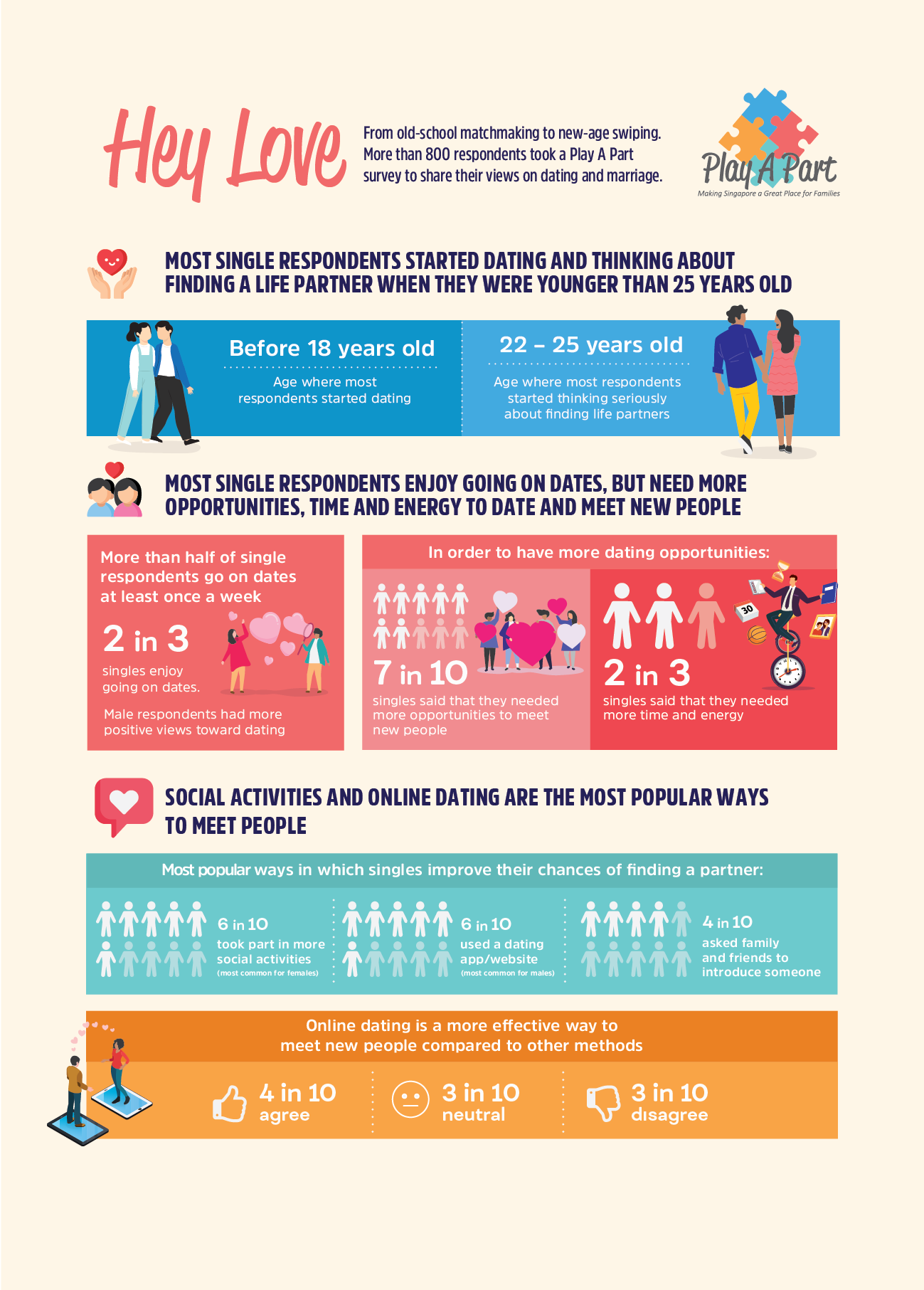 Hey Love

From old-school matchmaking to new-age swiping. More than 800 respondents took a Play A Part survey to share their views on dating and marriage.

Play A Part
Making Singapore a Great Place for Families

MOST SINGLE RESPONDENTS STARTED DATING AND THINKING ABOUT FINDING A LIFE PARTNER WHEN THEY WERE YOUNGER THAN 25 YEARS OLD

Before 18 years old
Age where most respondents started dating

22 – 25 years old
Age where most respondents started thinking seriously about finding life partners

MOST SINGLE RESPONDENTS ENJOY GOING ON DATES, BUT NEED MORE OPPORTUNITIES, TIME AND ENERGY TO DATE AND MEET NEW PEOPLE

More than half of single respondents go on dates at least once a week

2 in 3
singles enjoy going on dates.

Male respondents had more positive views toward dating

In order to have more dating opportunities:

7 in 10
singles said that they needed more opportunities to meet new people

30

2 in 3
singles said that they needed more time and energy

SOCIAL ACTIVITIES AND ONLINE DATING ARE THE MOST POPULAR WAYS TO MEET PEOPLE

Most popular ways in which singles improve their chances of finding a partner:

6 in 10
took part in more social activities
(most common for females)

6 in 10
used a dating app/website
(most common for males)

4 in 10
asked family and friends to introduce someone

Online dating is a more effective way to meet new people compared to other methods

4 in 10
agree

3 in 10
neutral

3 in 10
disagree